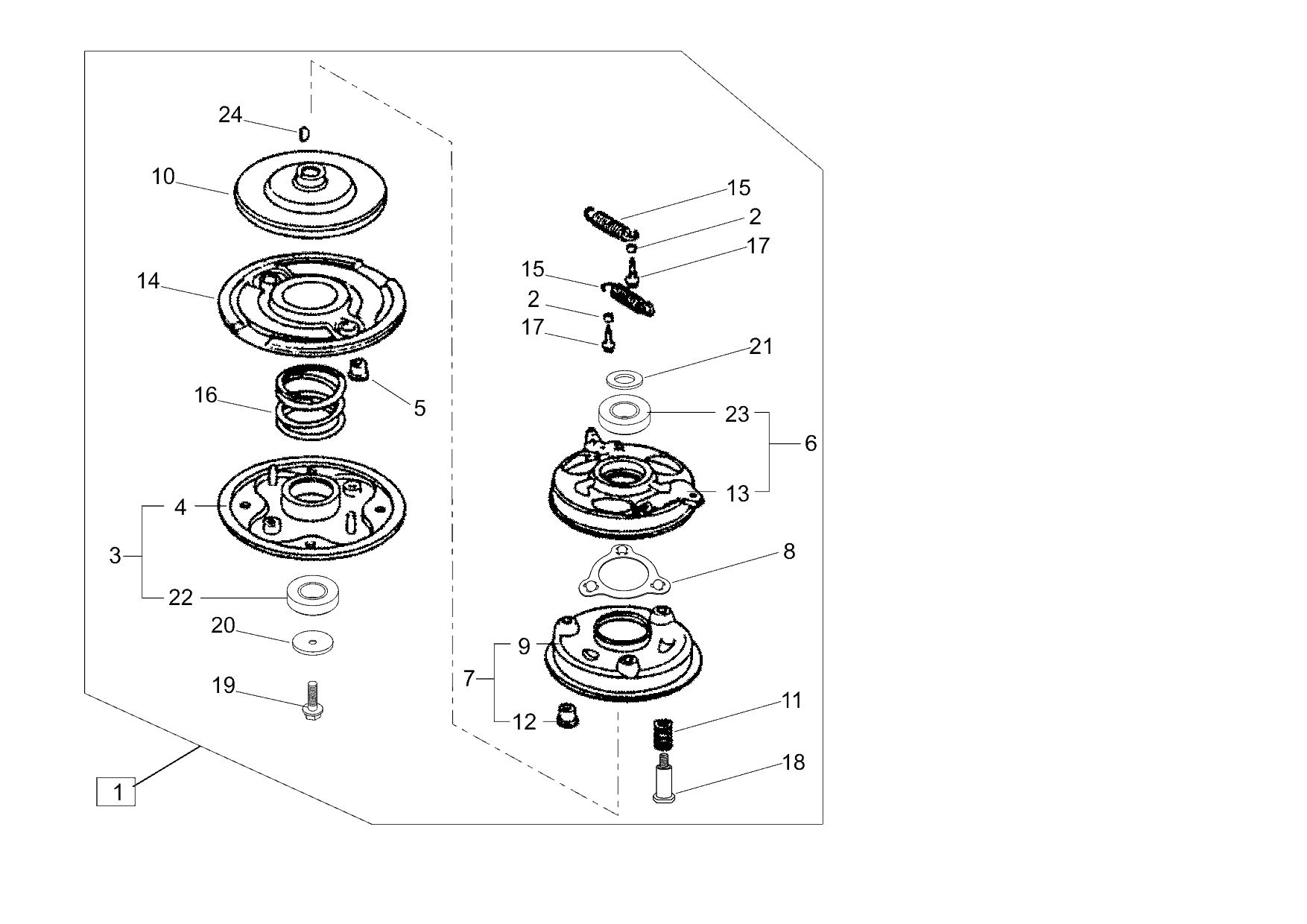 24
10
14
16
5
4
3
22
20
19
1
15
2
17
15
2
17
21
23
6
13
8
9
7
12
11
18