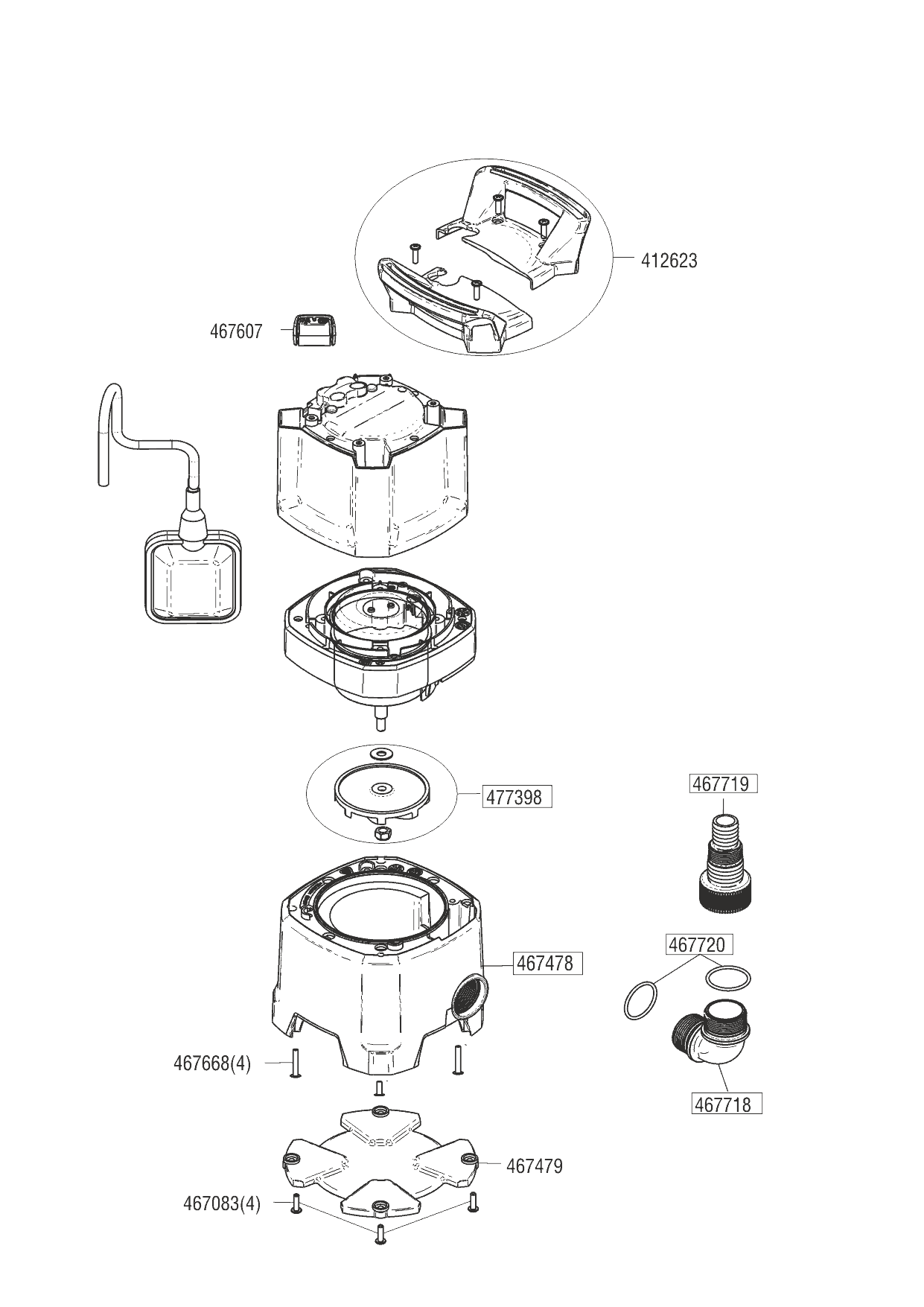 412623

467607

477398

467719

467720

467478

467668(4)

467718

467479

467083(4)