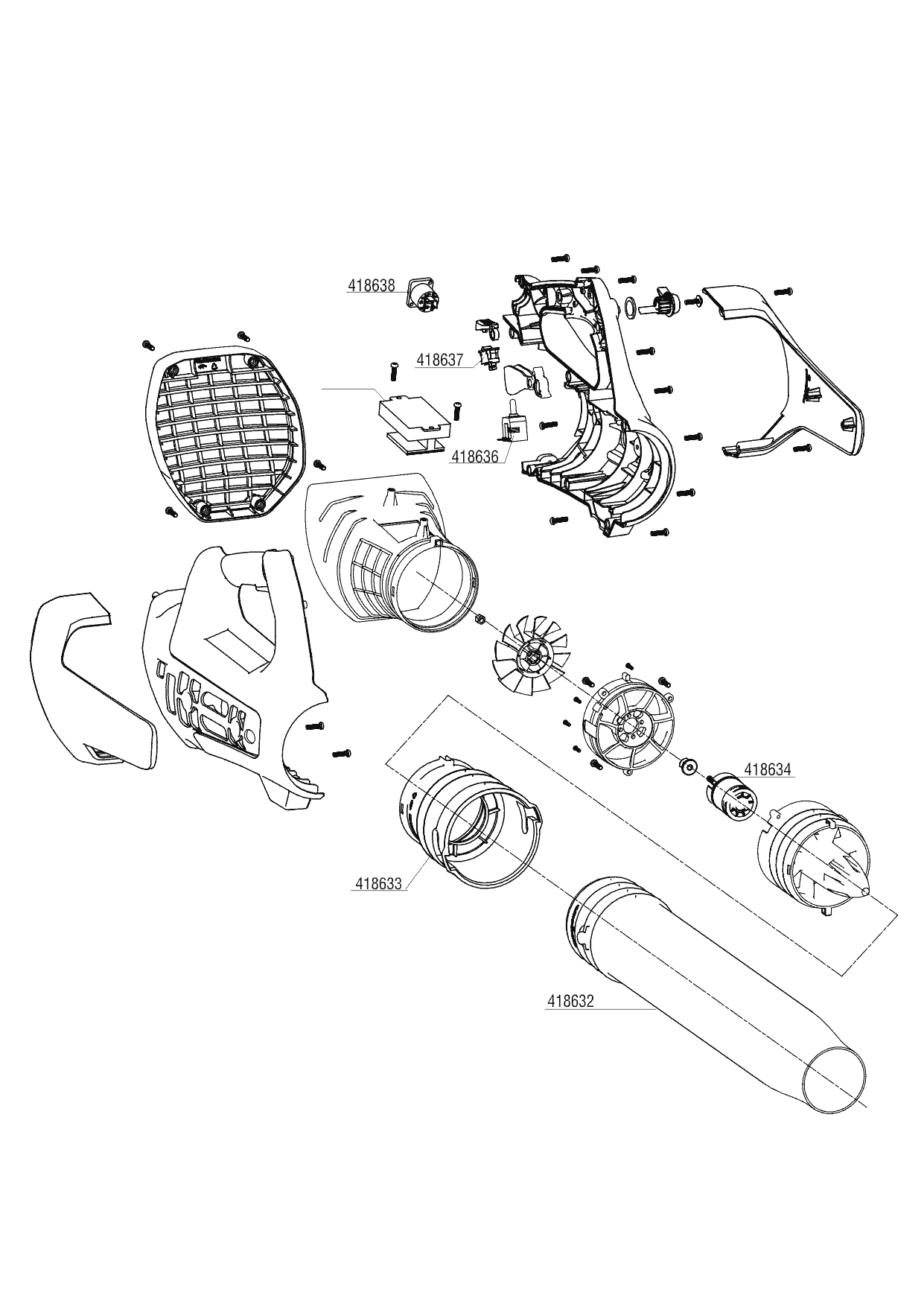 418638

418637

418636

418634

418633

418632