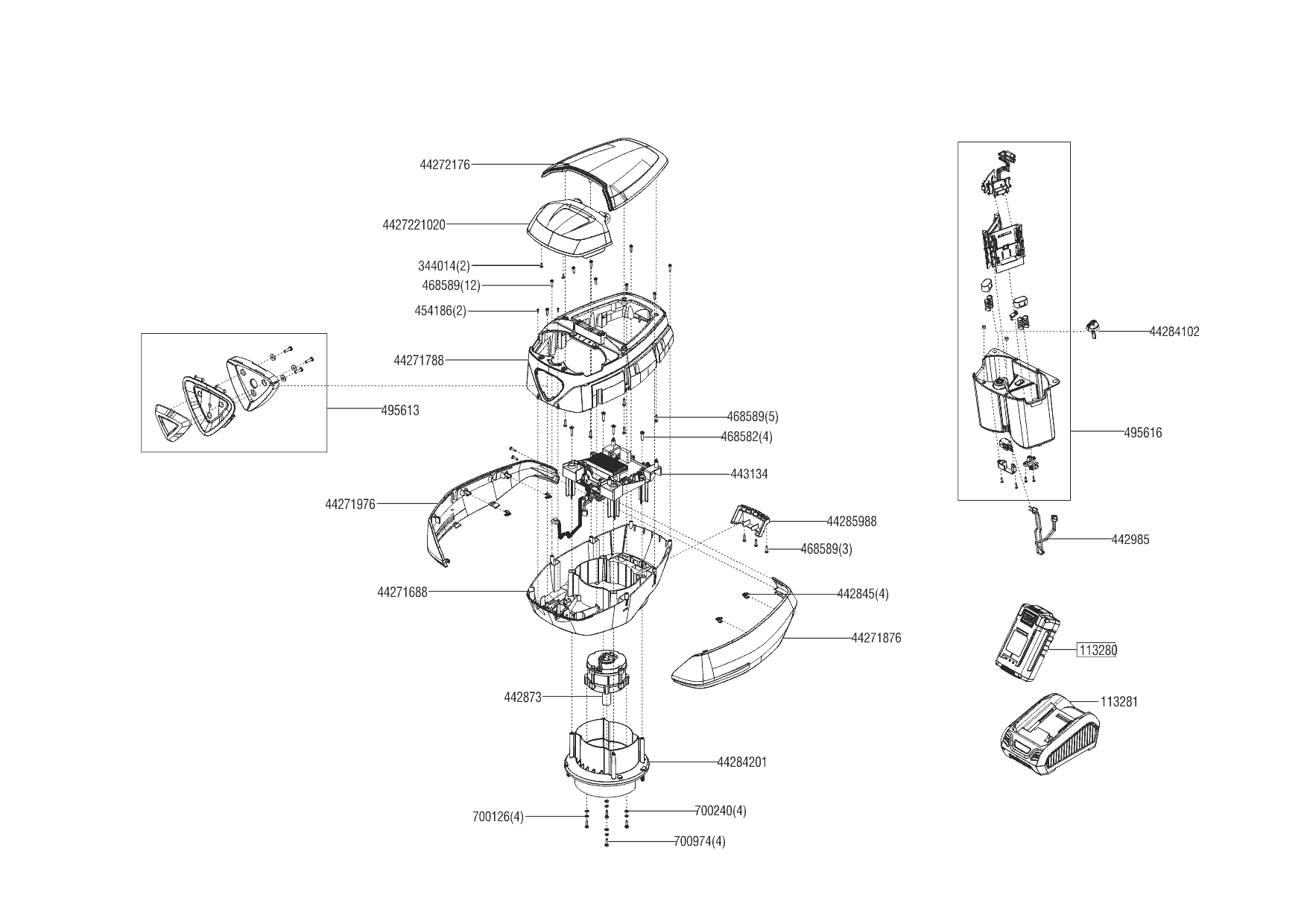 44272176
4427221020
344014(2)
468589(12)
454186(2)
44271788
495613
468589(5)
468582(4)
443134
44271976
44285988
468589(3)
44271688
442845(4)
44271876
442873
44284201
700126(4)
700240(4)
700974(4)
44284102
495616
442985
113280
113281