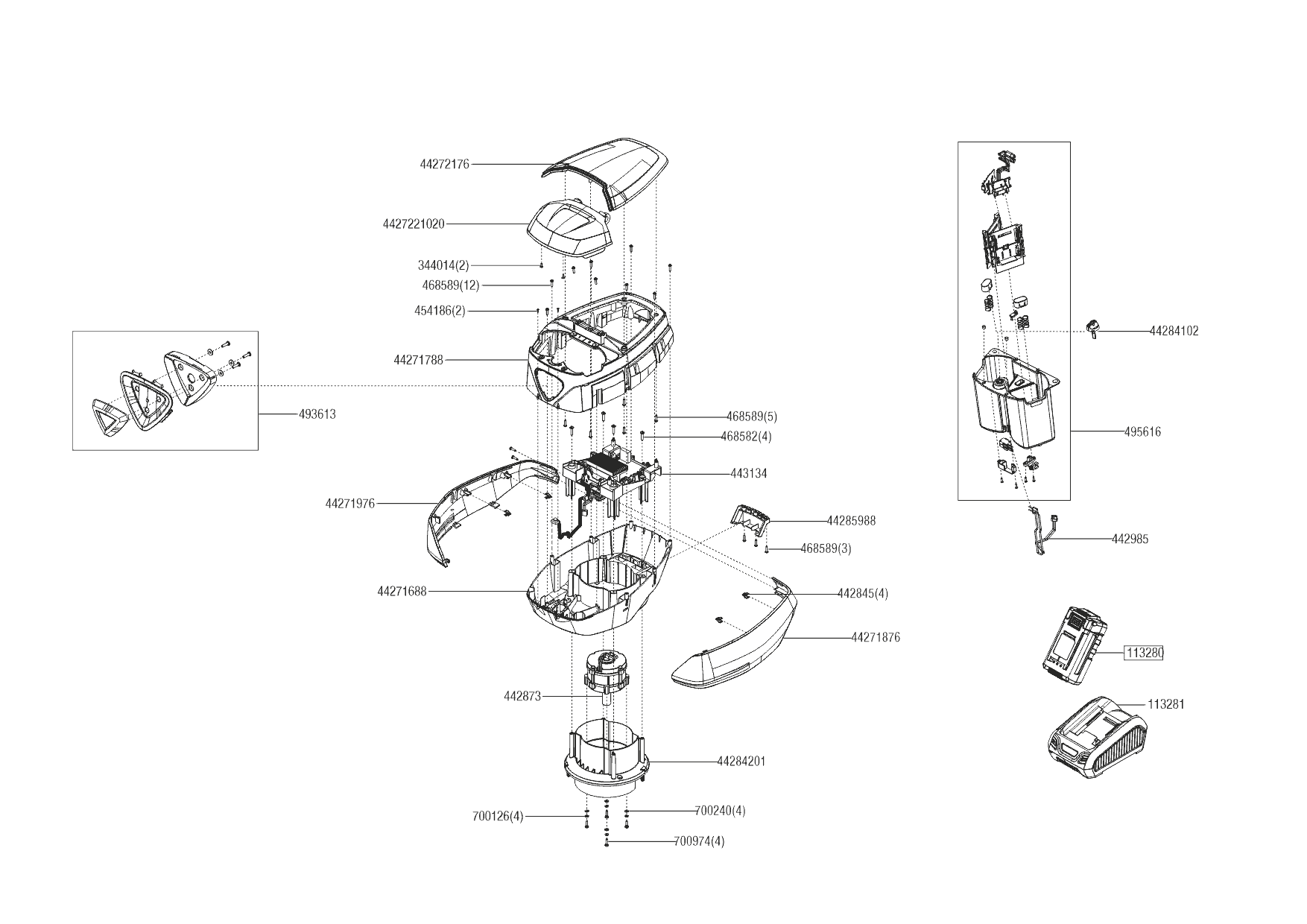 44272176
4427221020
344014(2)
468589(12)
454186(2)
44271788
493613
468589(5)
468582(4)
443134
44271976
44285988
468589(3)
44271688
442845(4)
44271876
442873
44284201
700126(4)
700240(4)
700974(4)
44284102
495616
442985
113280
113281