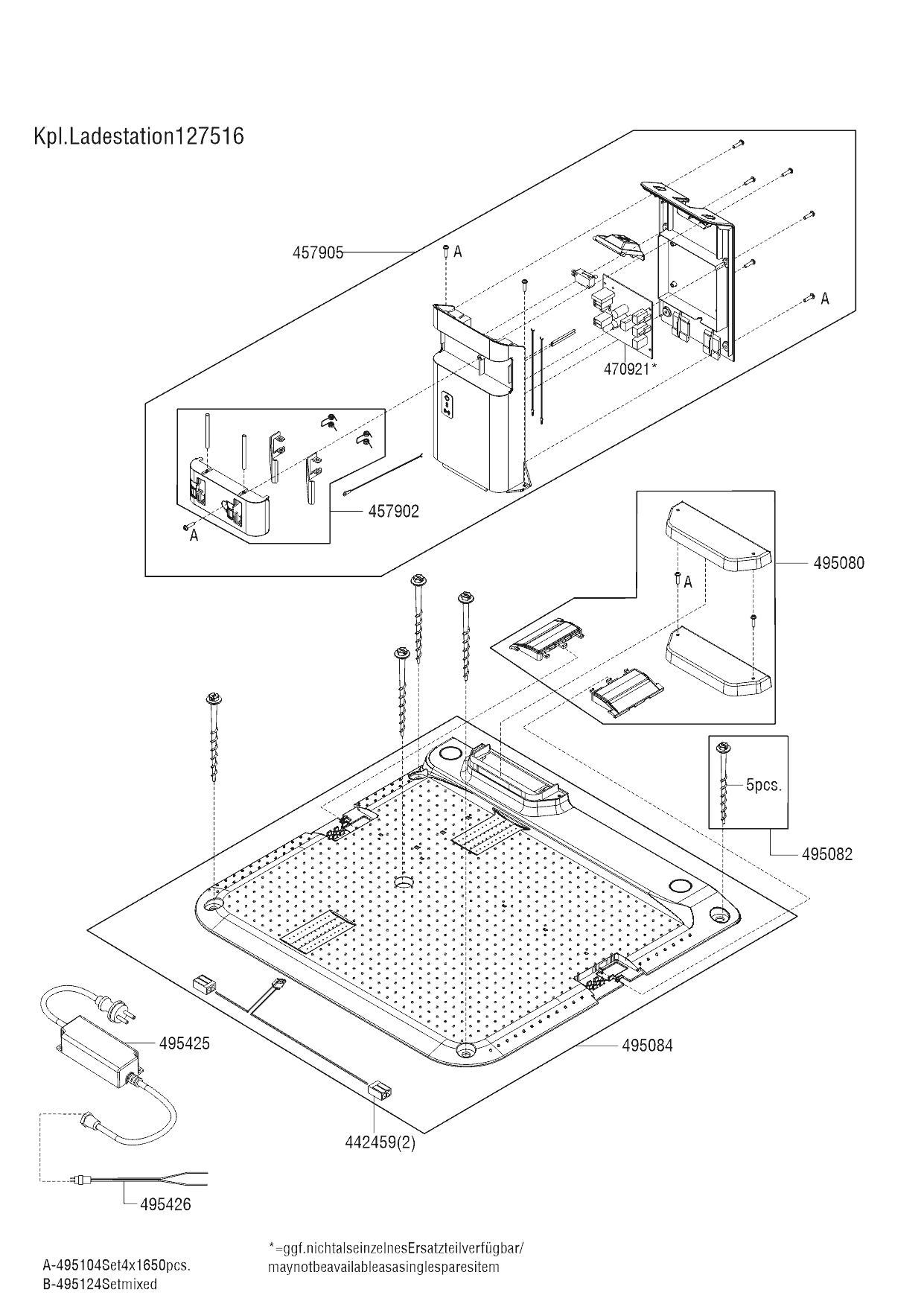 Kpl.Ladestation127516

457905

A

A

470921*

457902

A

495080

A

5pcs.

495082

495425

495084

442459(2)

495426

A-495104Set4x1650pcs.
B-495124Setmixed

*=ggf.nichtalseinzelnesErsatzteilverfügbar/
maynotbeavailableasasinglesparesitem